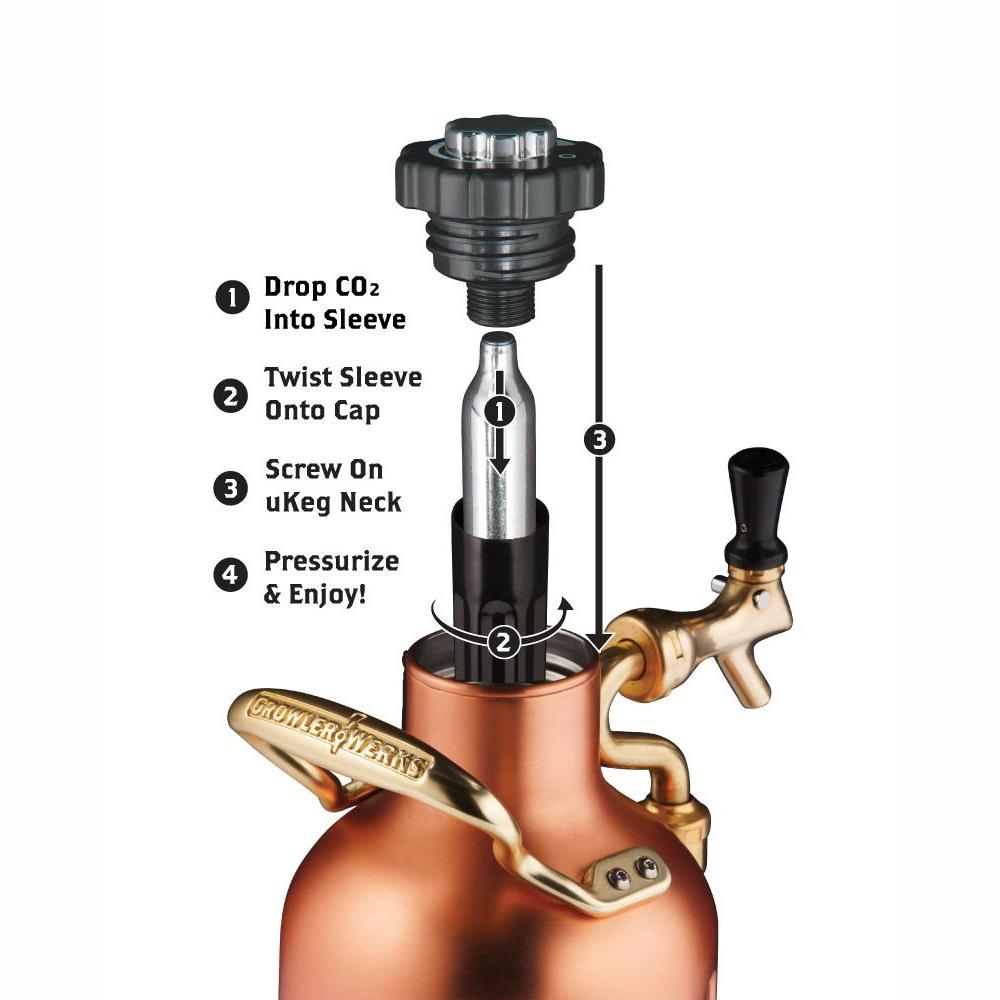 1 Drop $CO_2$ Into Sleeve

2 Twist Sleeve Onto Cap

3 Screw On uKeg Neck

4 Pressurize & Enjoy!

1

3

2

GROWLERWERKS